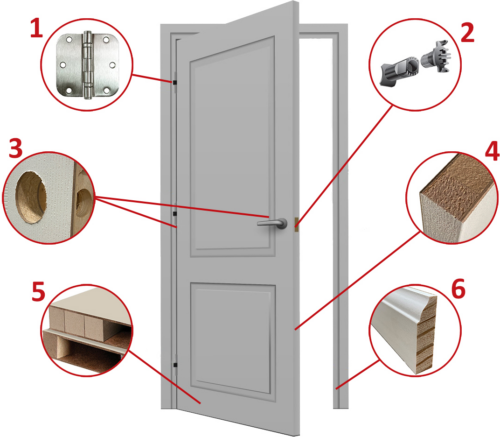 1
2
3
4
5
6